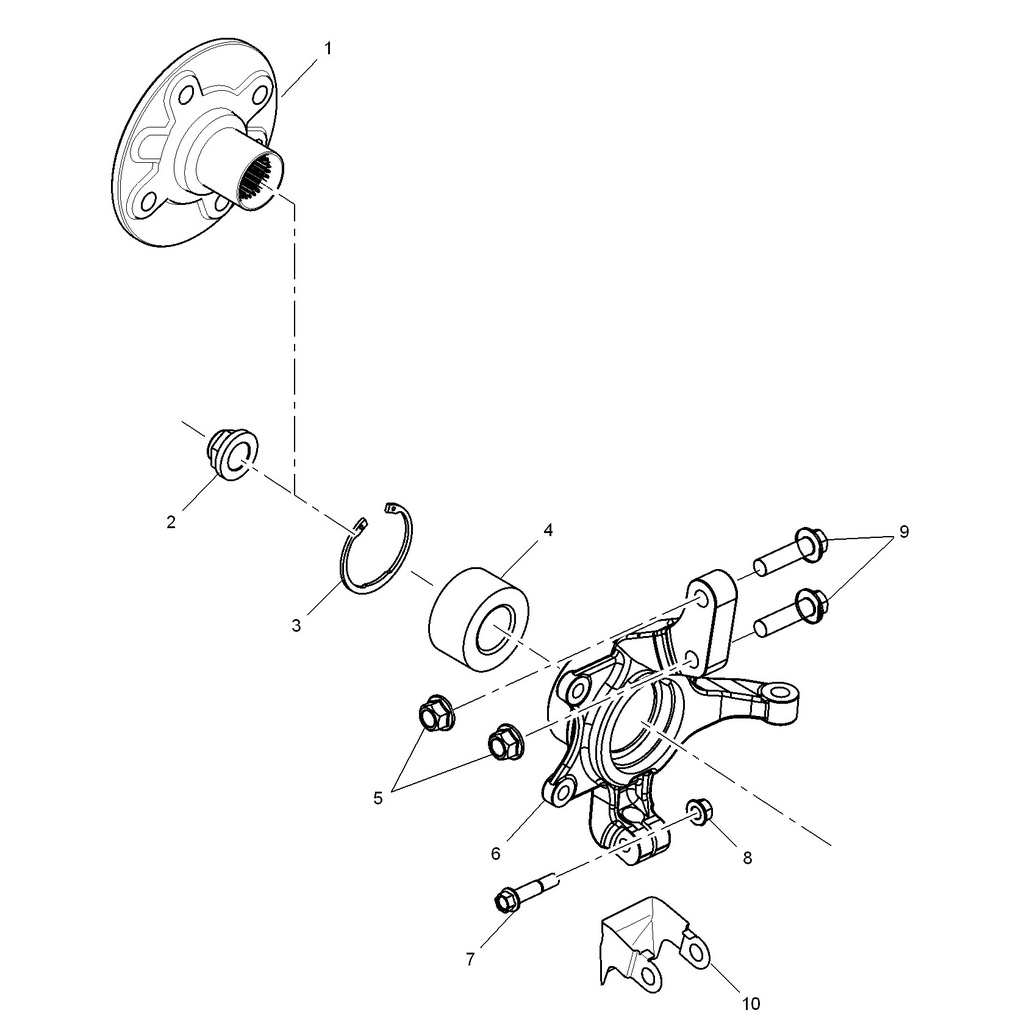 1

2

3

4

9

5

6

8

7

10