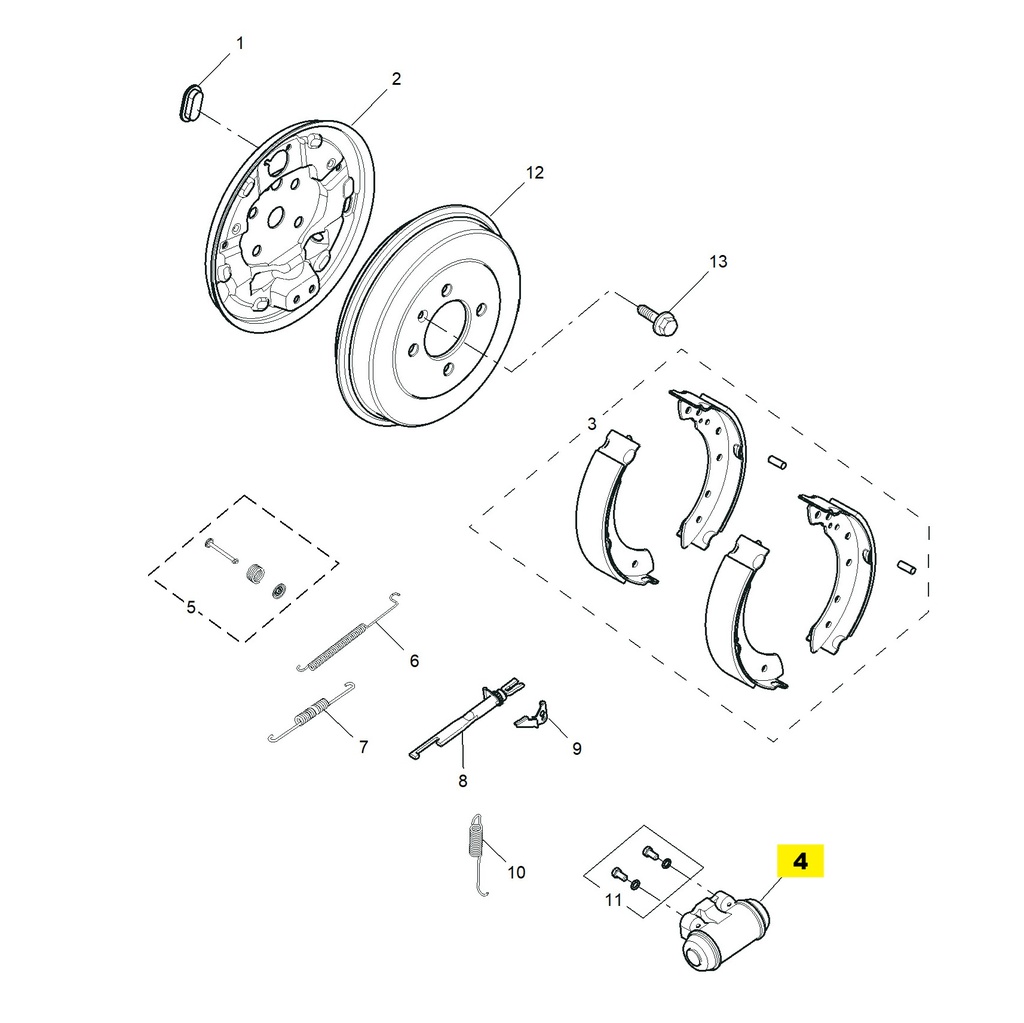 1
2
12
13
3
5
6
7
8
9
10
11
4