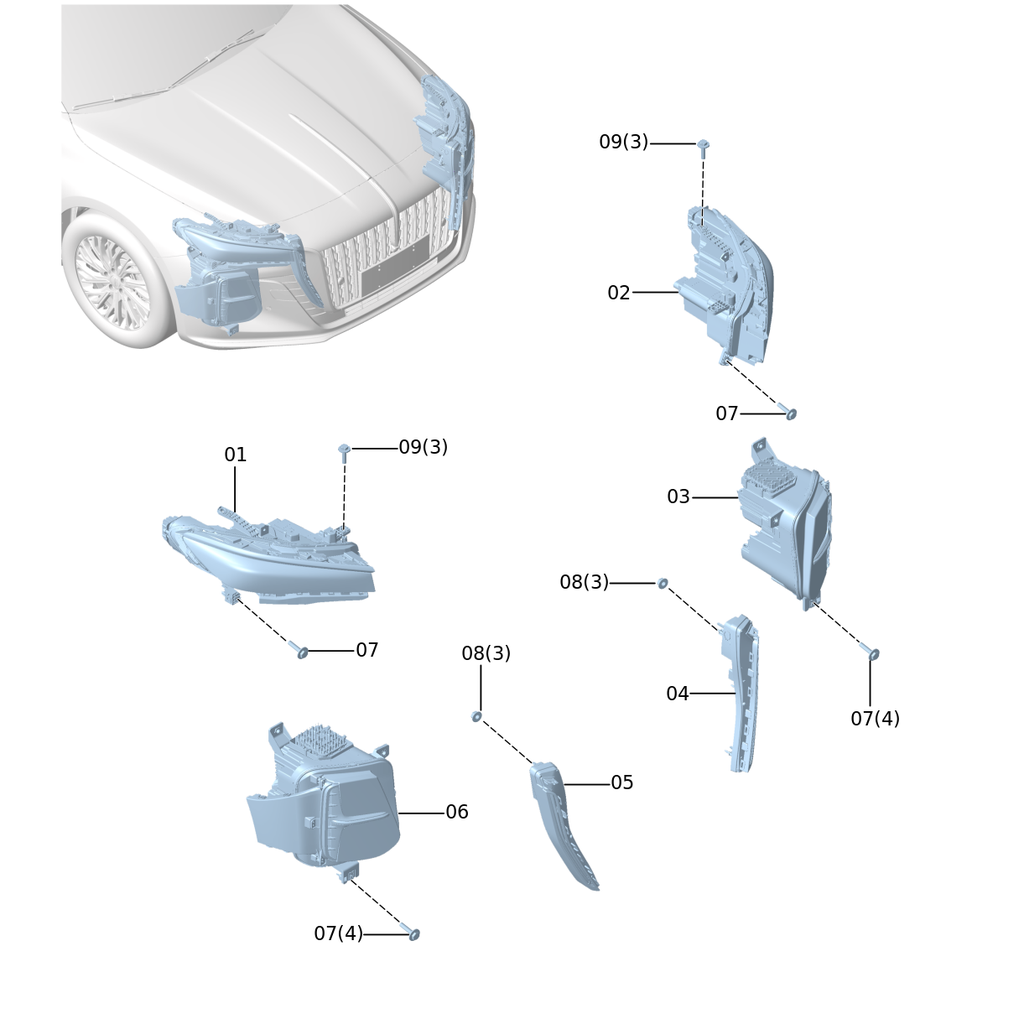 09(3)
02
07
01
09(3)
03
08(3)
07
08(3)
04
07(4)
05
06
07(4)