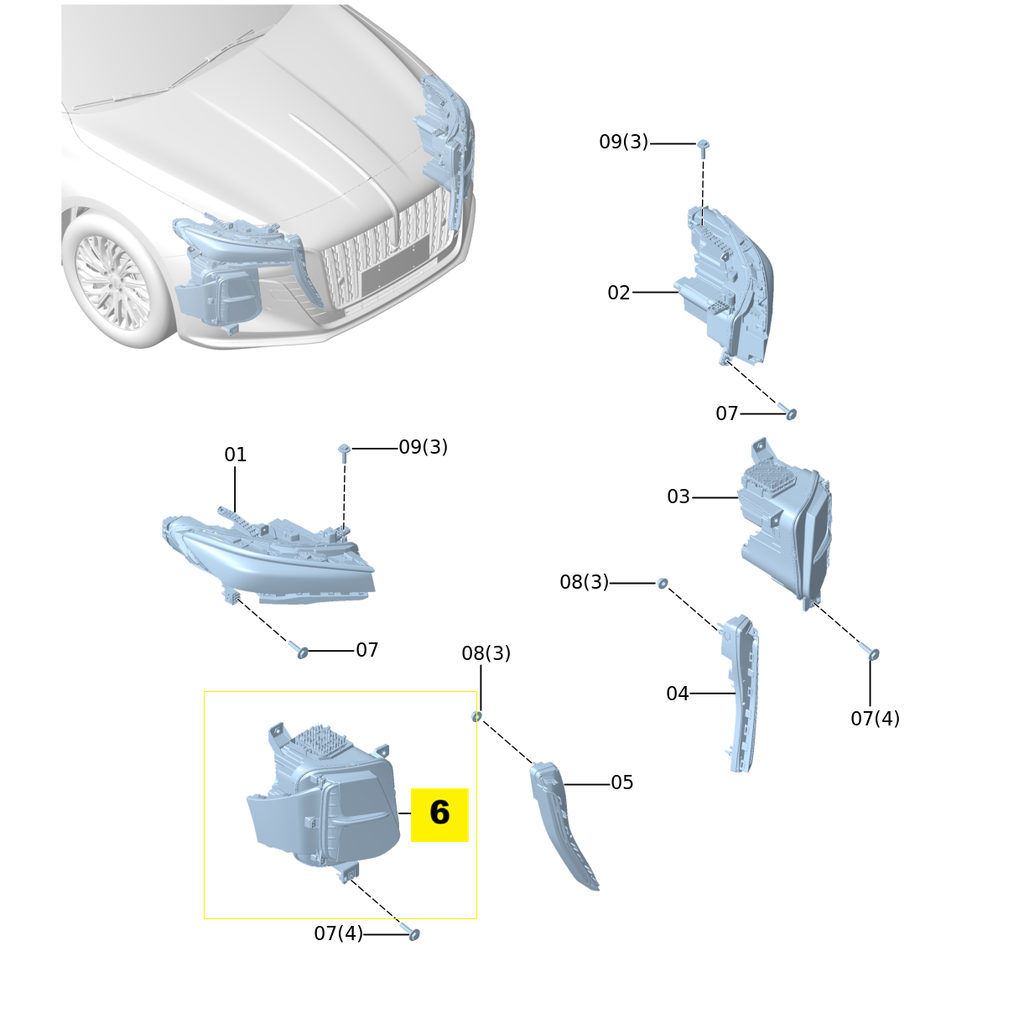 09(3)
02
07
01
09(3)
03
08(3)
07
08(3)
04
07(4)
05
6
07(4)