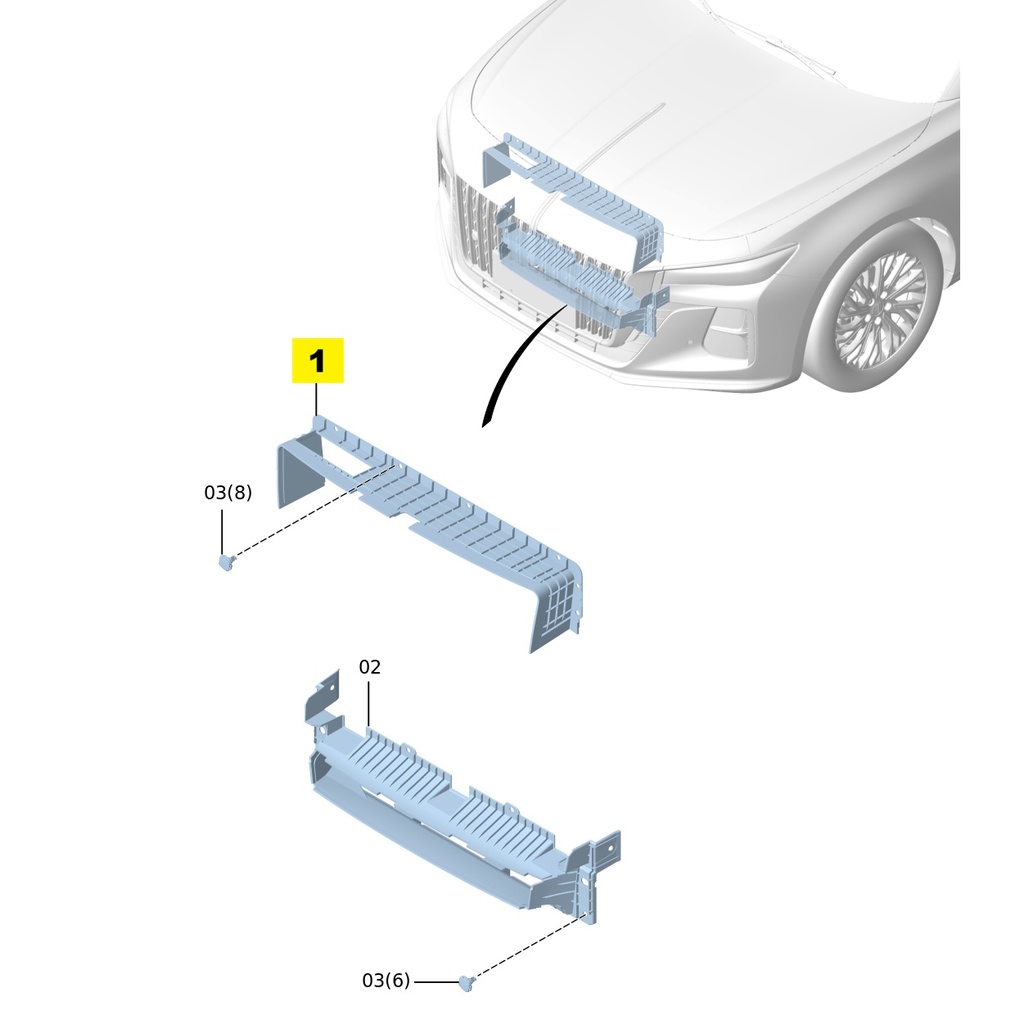 1

03(8)

02

03(6)