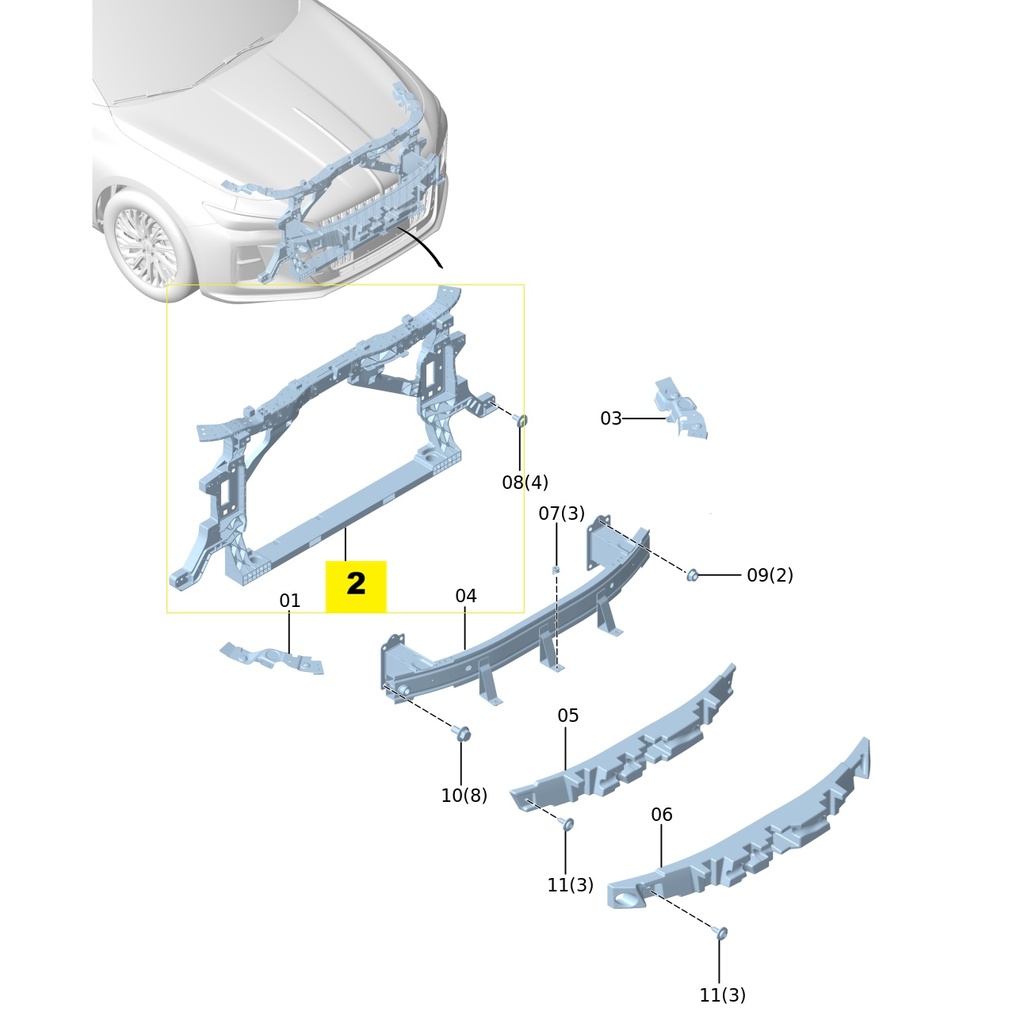 03
08(4)
07(3)
09(2)
2
01
04
05
10(8)
06
11(3)
11(3)