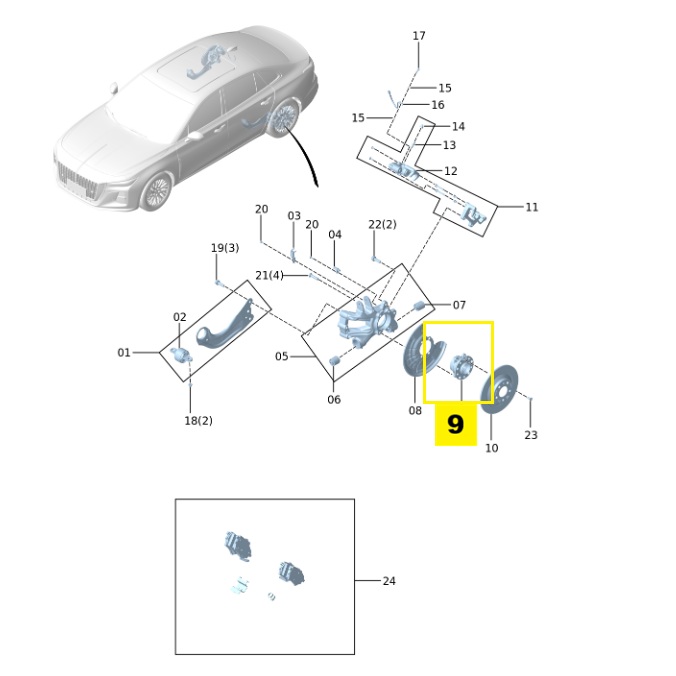 17
15
16
15
14
13
12
11
20
03
20
04
22(2)
19(3)
21(4)
07
02
01
05
06
08
9
10
23
18(2)
24