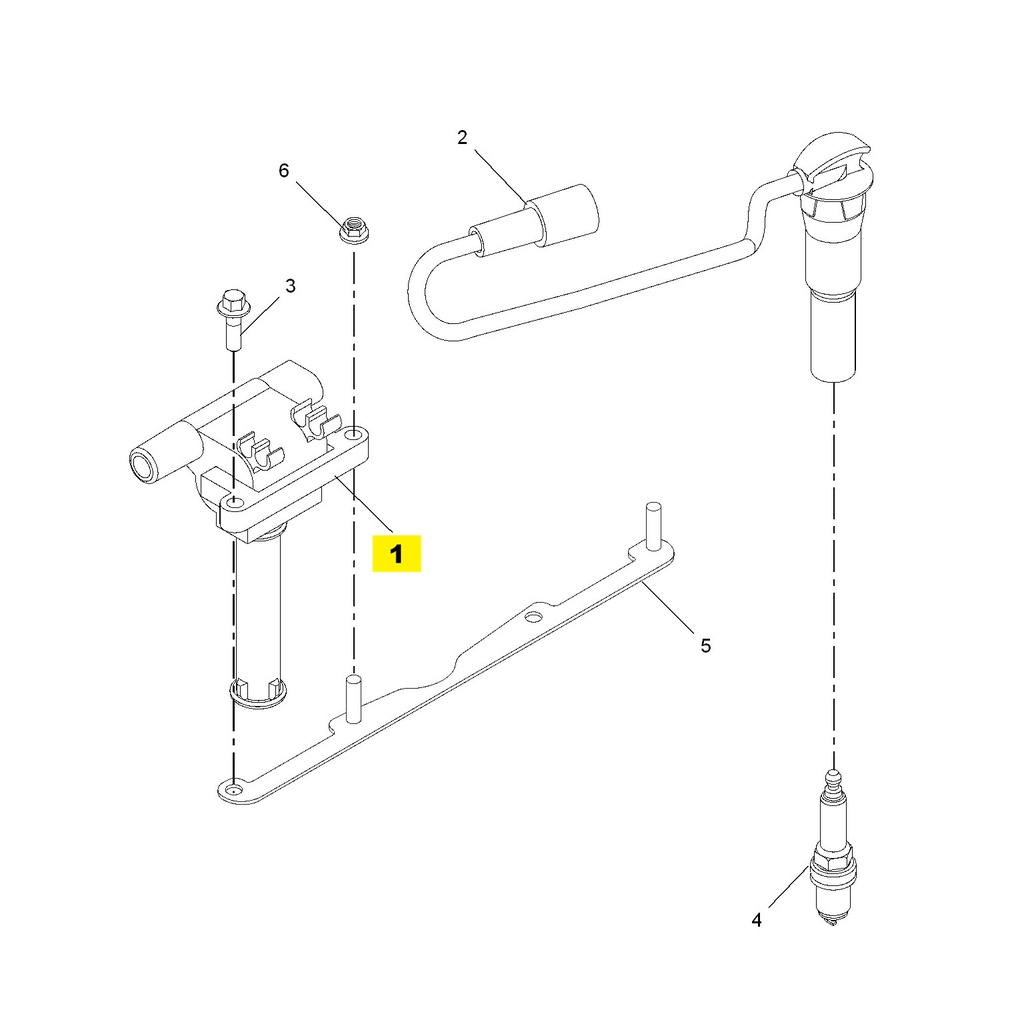 2
6
3
1
5
4