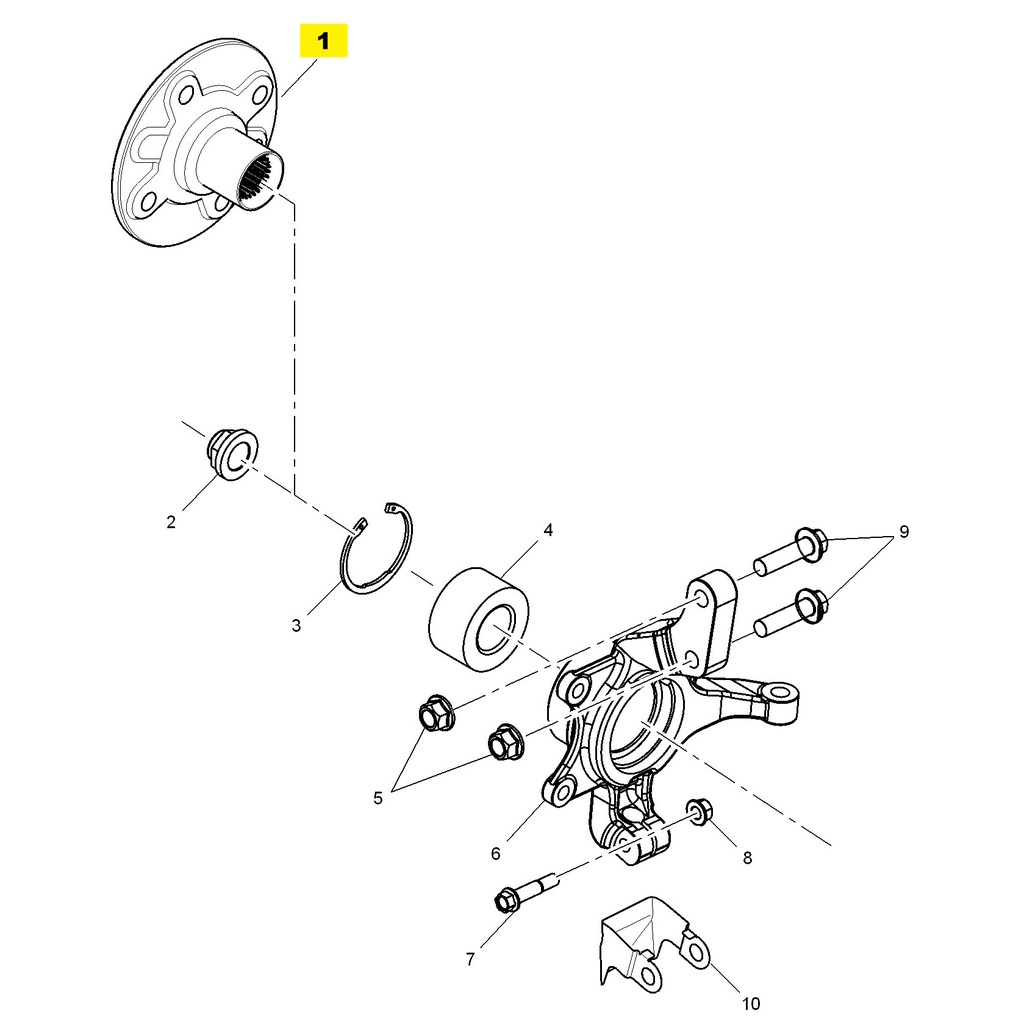 1

2

3

4

9

5

6

8

7

10