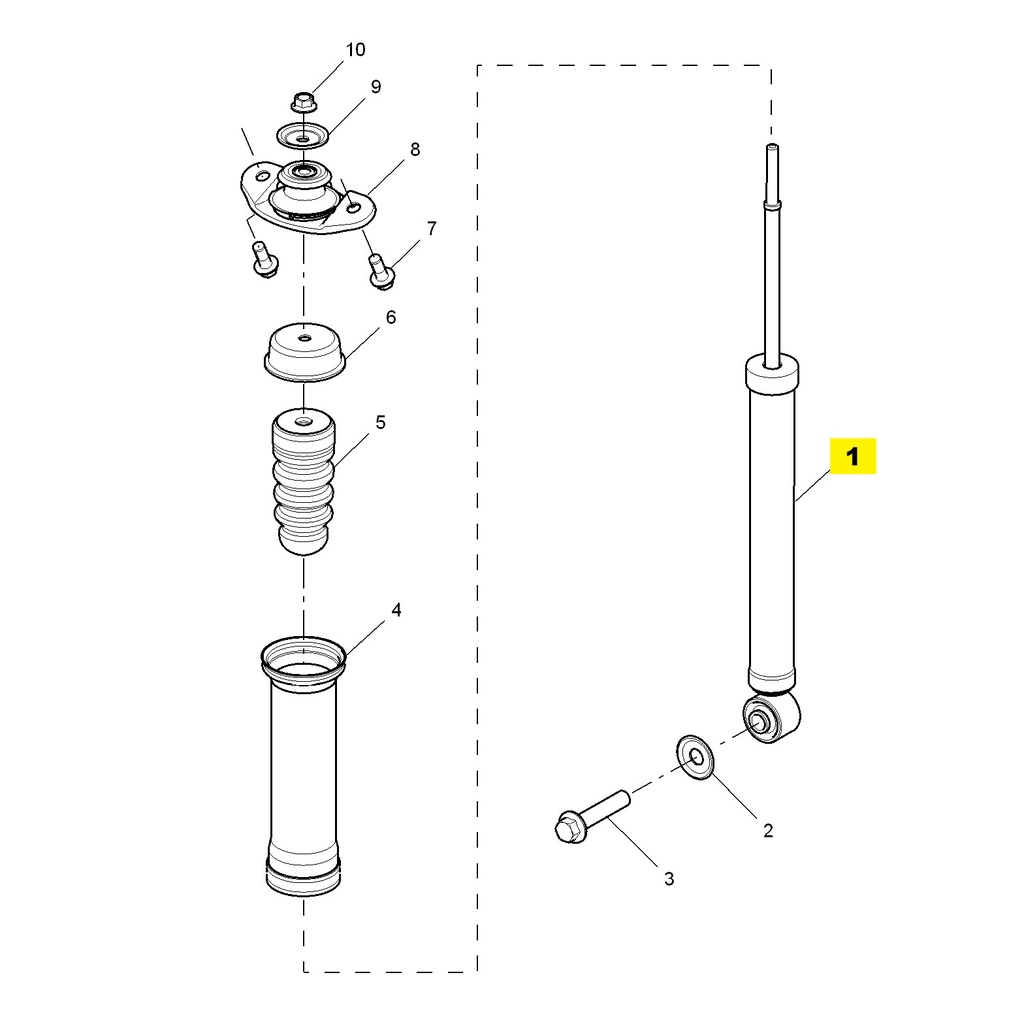 10
9
8
7
6
5
4
1
2
3