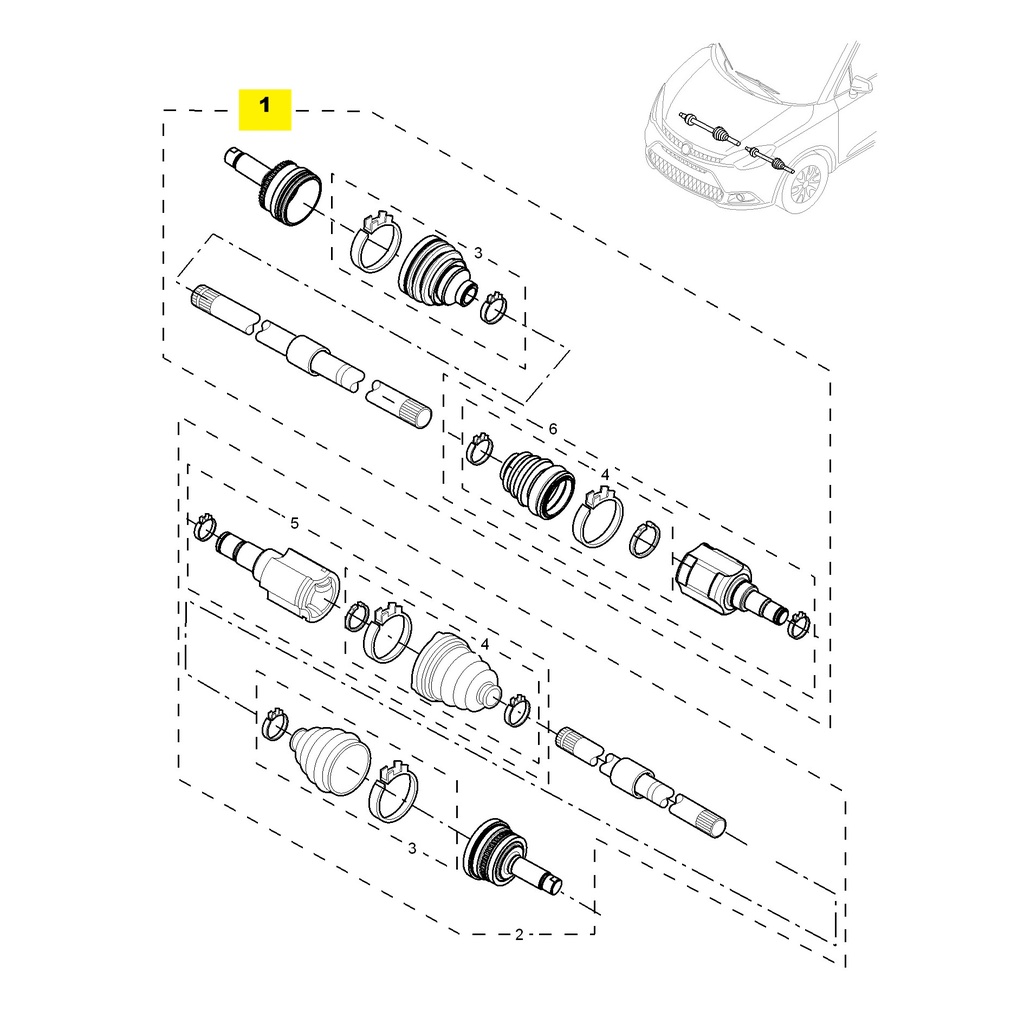 1
3
6
4
5
4
3
2