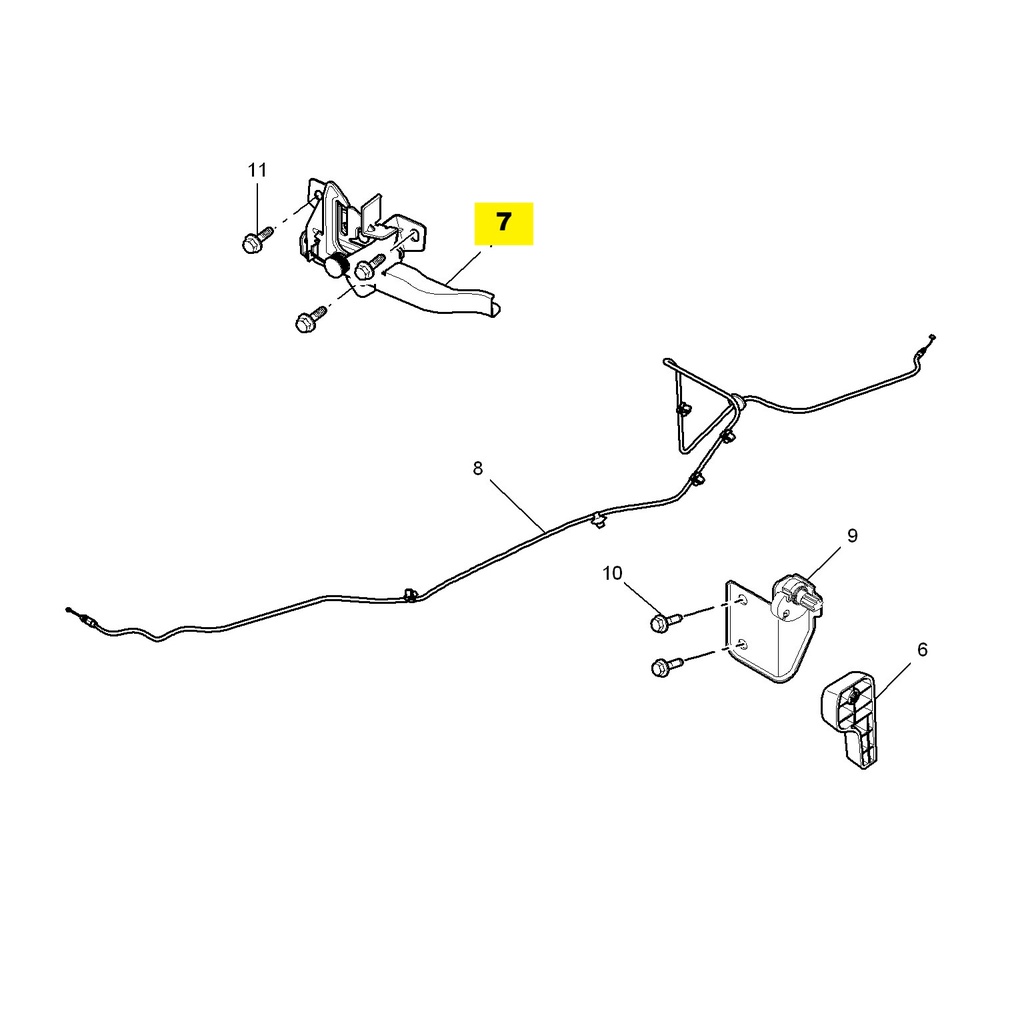 11
7
8
9
10
6