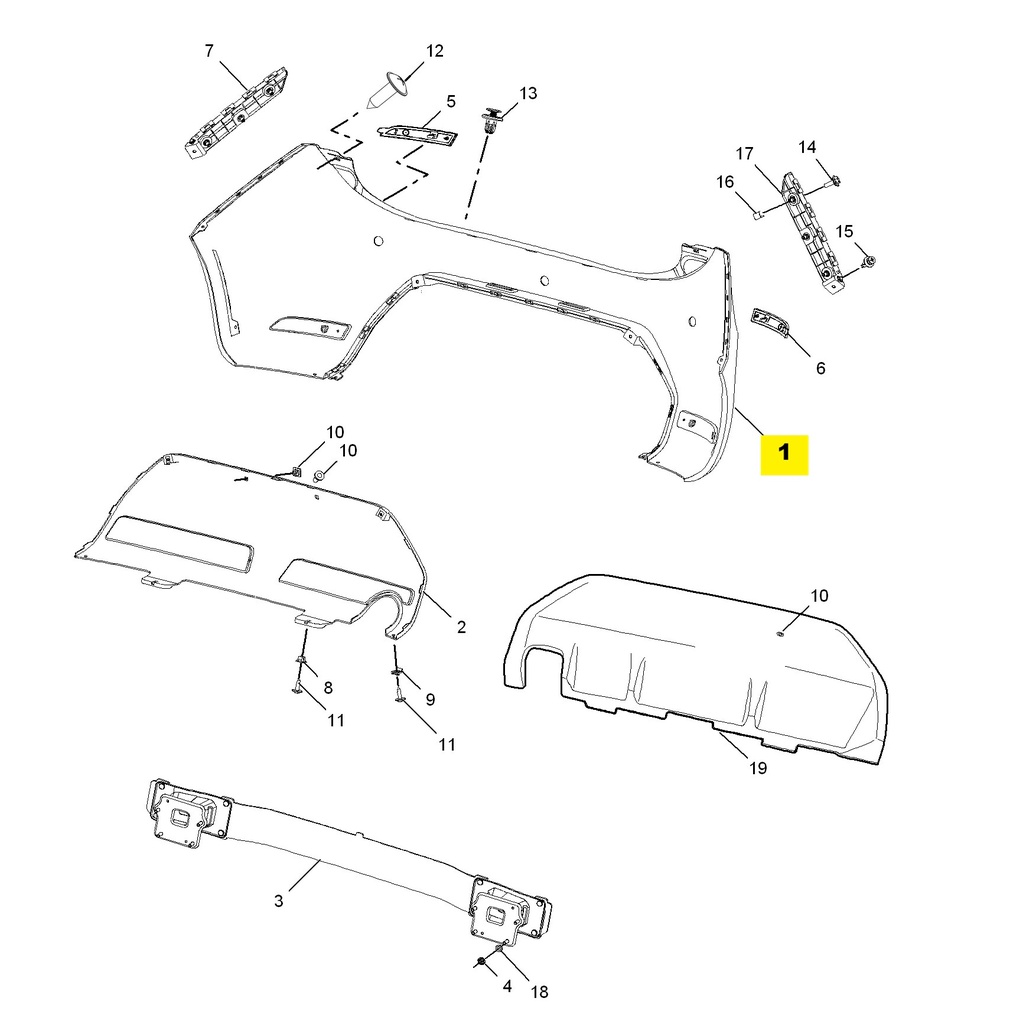 7
12
5
13
17
14
16
15
6
1
10
10
2
10
8
9
11
11
19
3
4
18