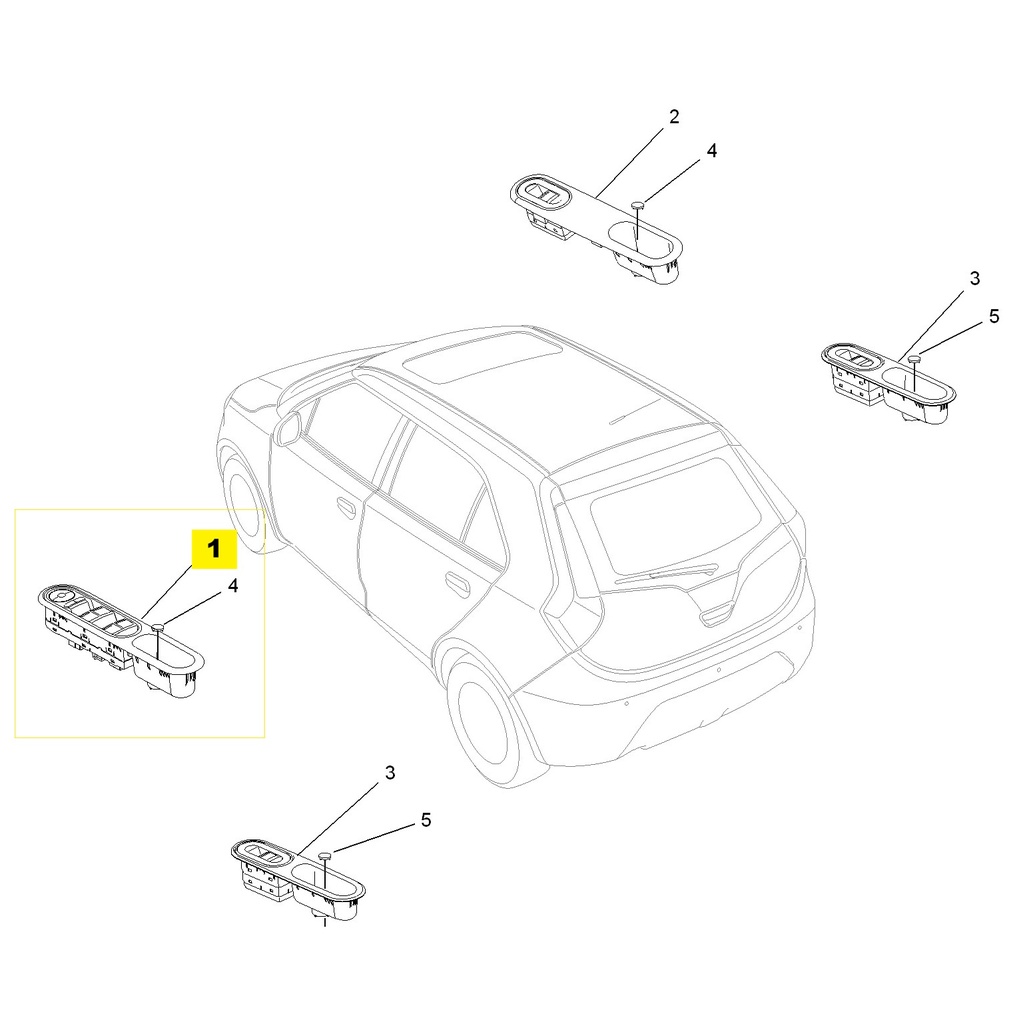 2
4
3
5
1
4
3
5