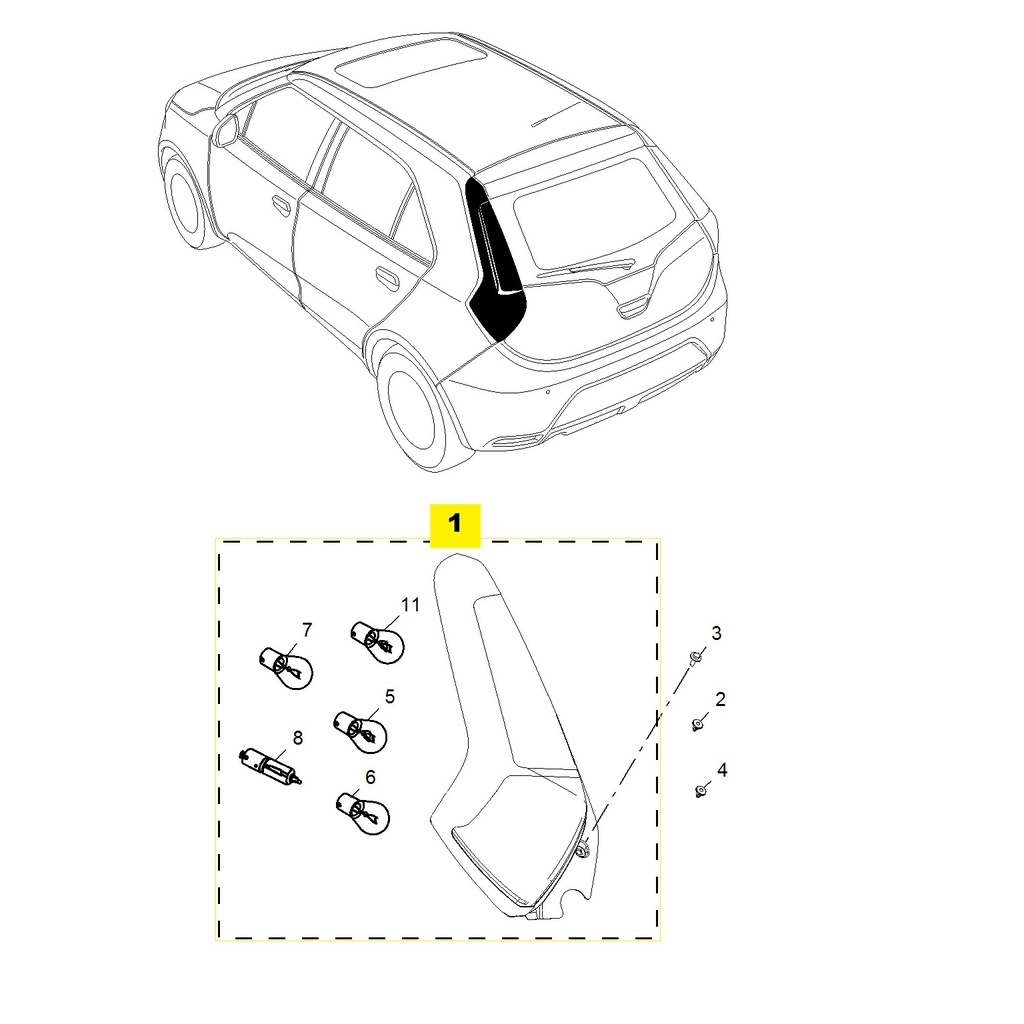 1
11
7
5
8
6
3
2
4