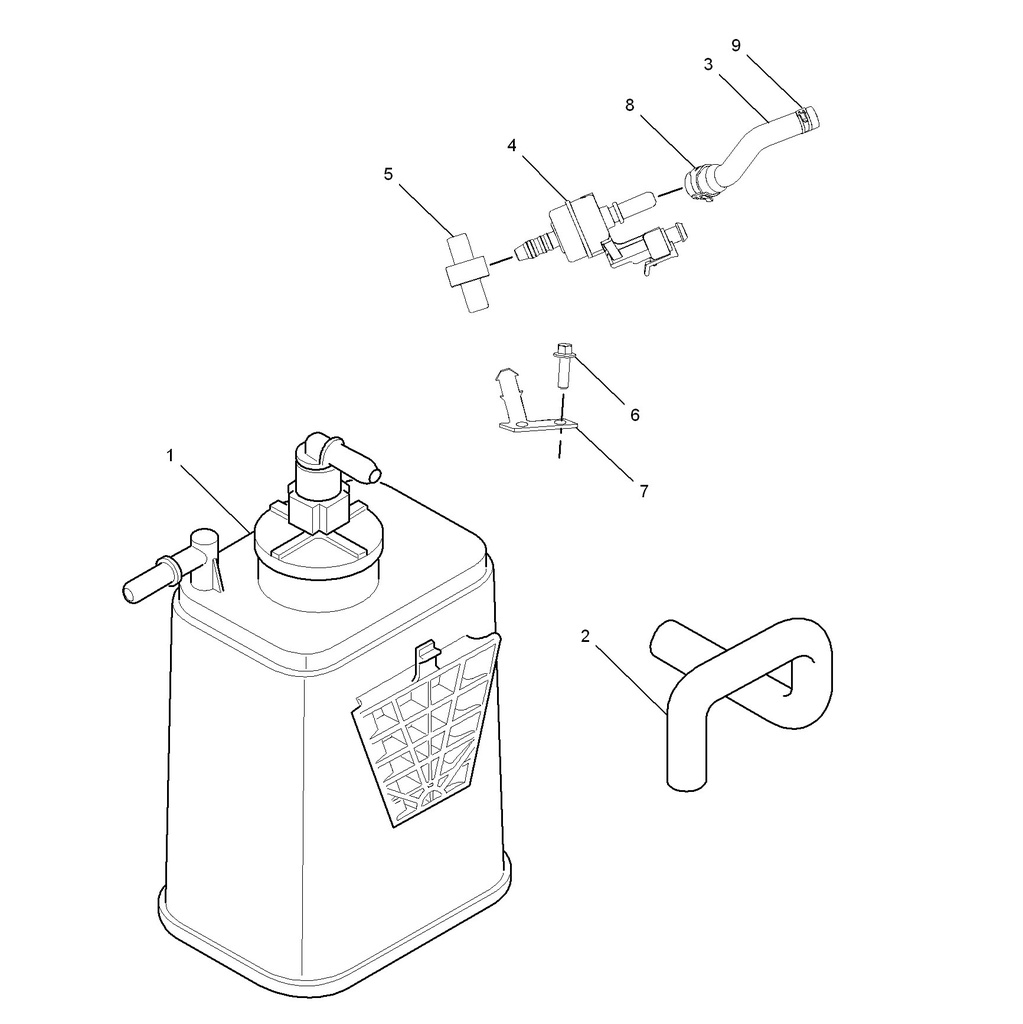 9
3
8
4
5
6
7
1
2