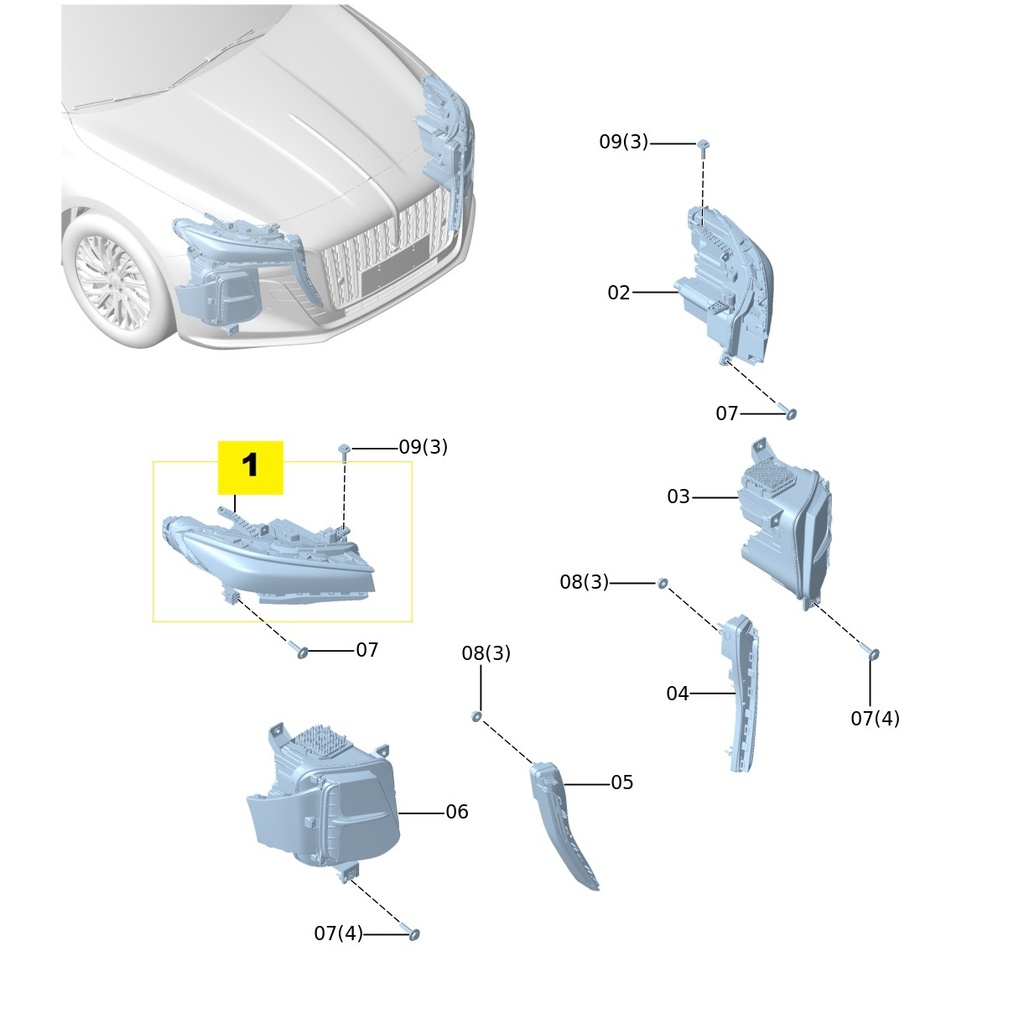 09(3)

02

07

1

09(3)

03

08(3)

07

08(3)

04

07(4)

05

06

07(4)