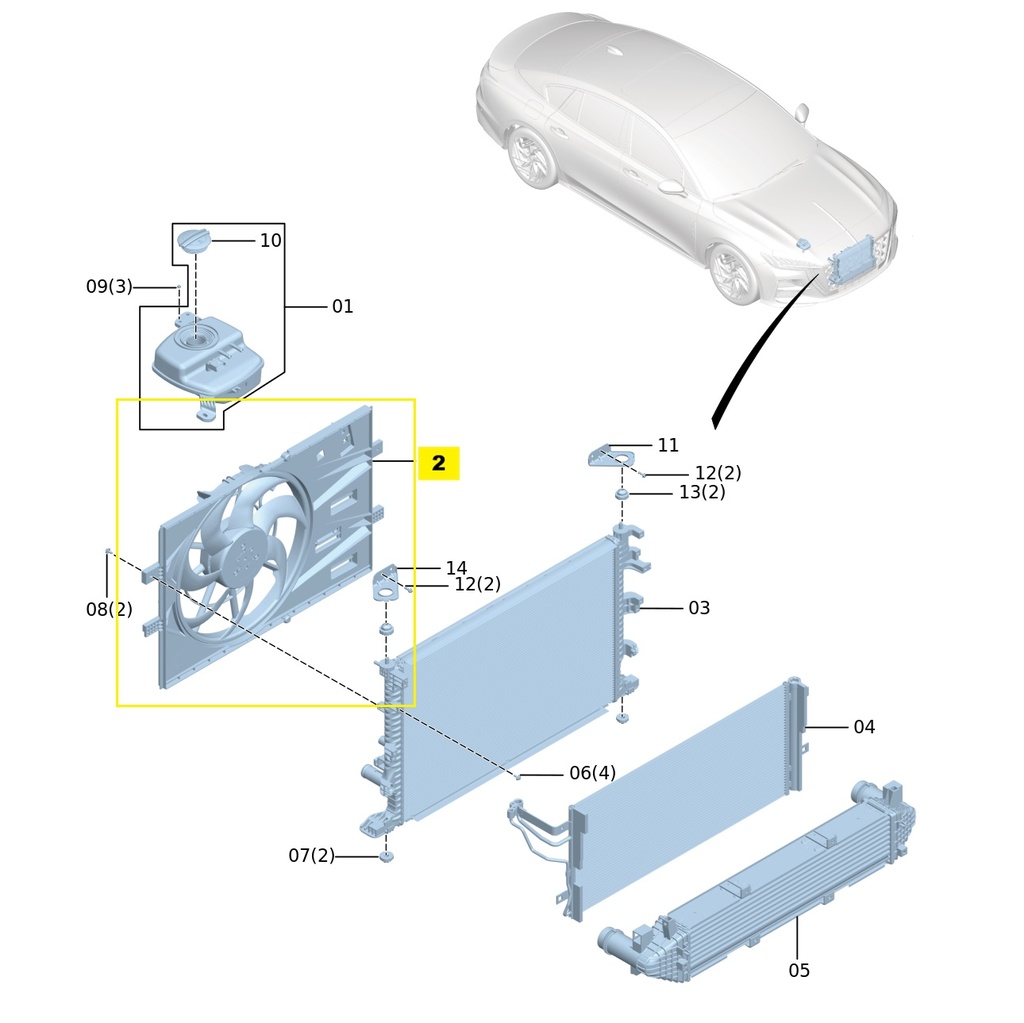 10
09(3)
01
2
11
12(2)
13(2)
14
12(2)
08(2)
03
04
06(4)
07(2)
05