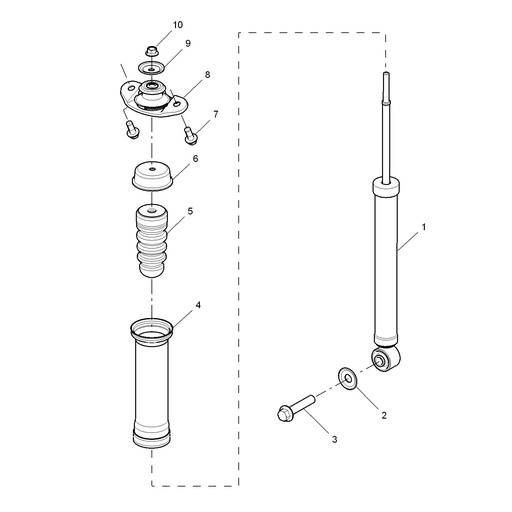 10
9
8
7
6
5
4
1
2
3