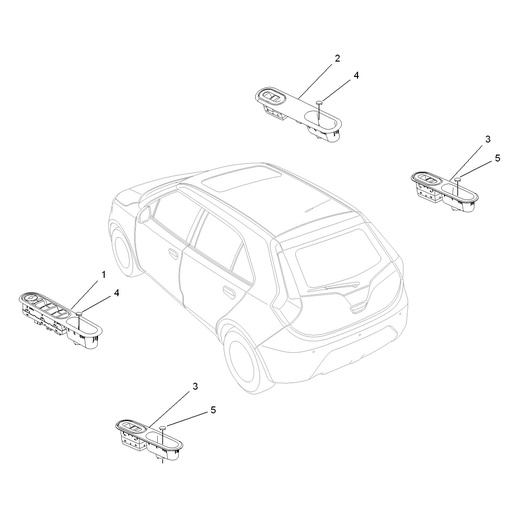 2
4
3
5
1
4
3
5