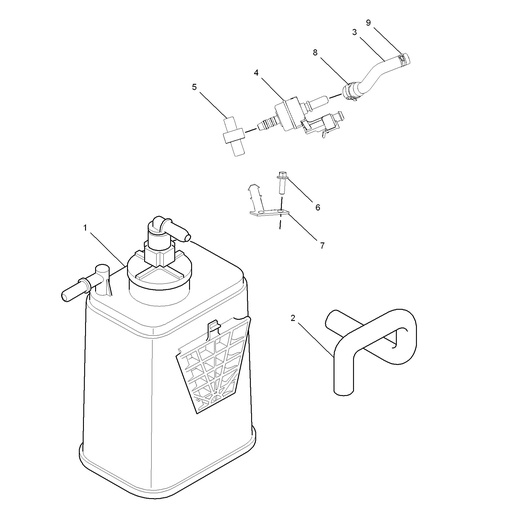 9
3
8
4
5
6
7
1
2